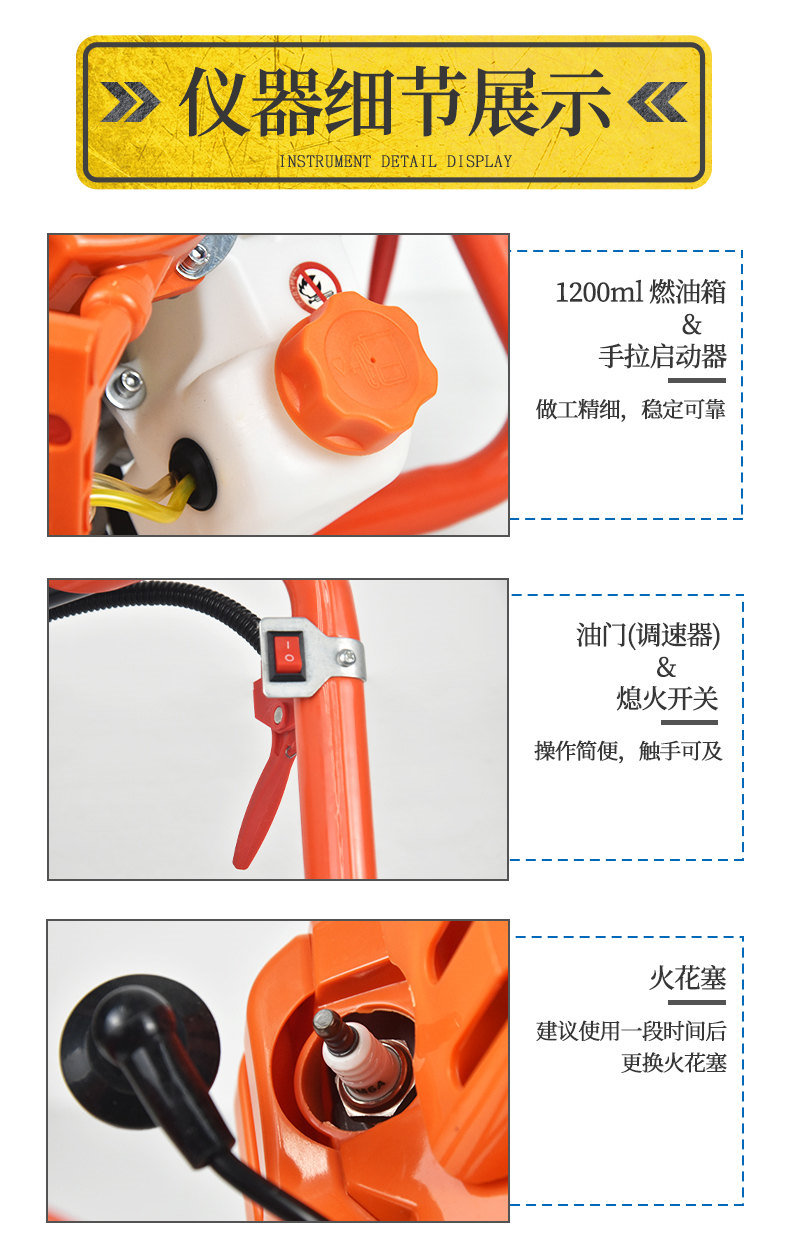 仪器细节展示
INSTRUMENT DETAIL DISPLAY

1200ml 燃油箱
&
手拉启动器

做工精细，稳定可靠

油门(调速器)
&
熄火开关

操作简便，触手可及

火花塞

建议使用一段时间后更换火花塞